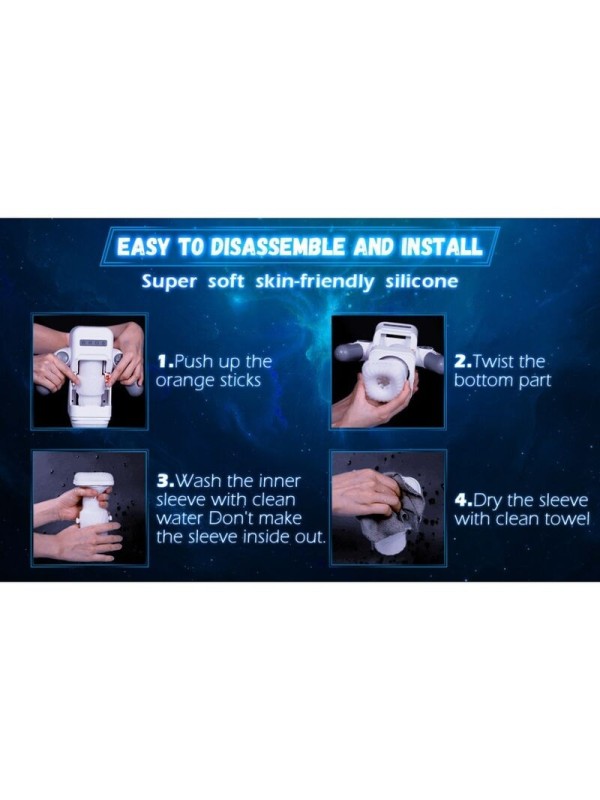 EASY TO DISASSEMBLE AND INSTALL

Super soft skin-friendly silicone

1.Push up the orange sticks

2.Twist the bottom part

3.Wash the inner sleeve with clean water Don't make the sleeve inside out.

4.Dry the sleeve with clean towel