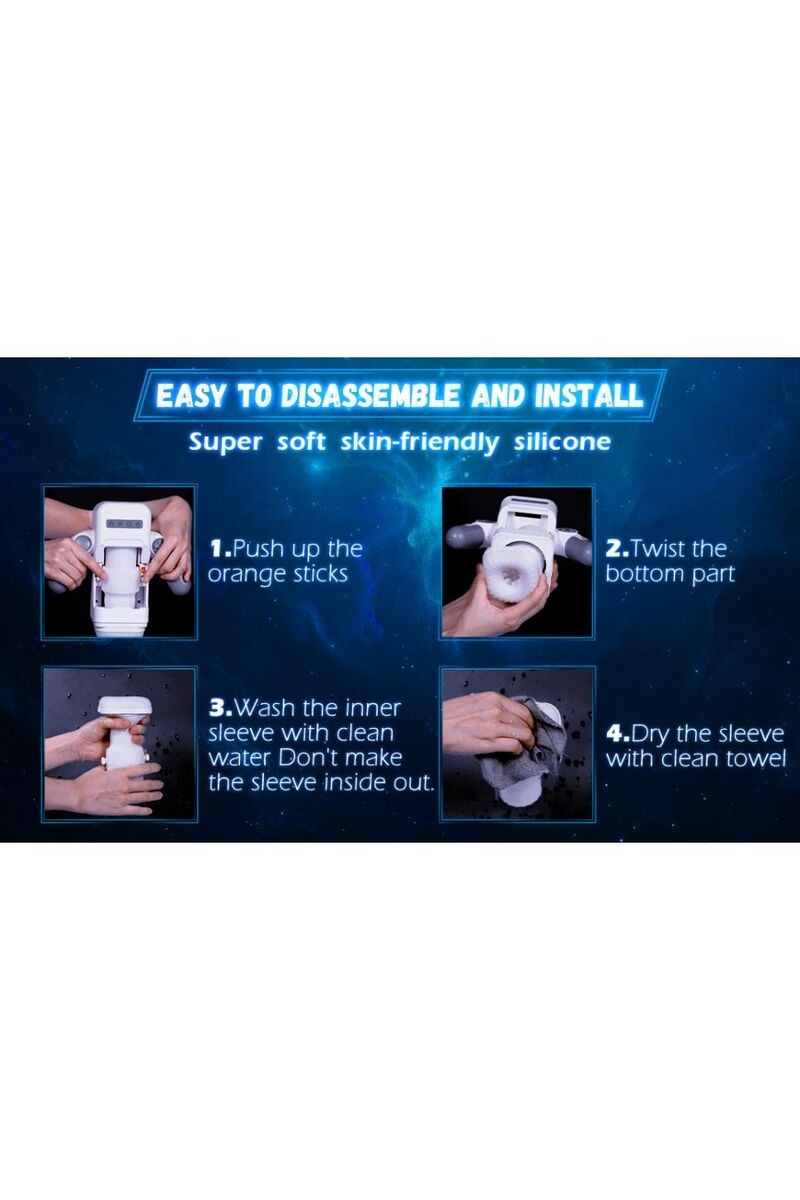 EASY TO DISASSEMBLE AND INSTALL

Super soft skin-friendly silicone

1.Push up the orange sticks

2.Twist the bottom part

3.Wash the inner sleeve with clean water Don't make the sleeve inside out.

4.Dry the sleeve with clean towel