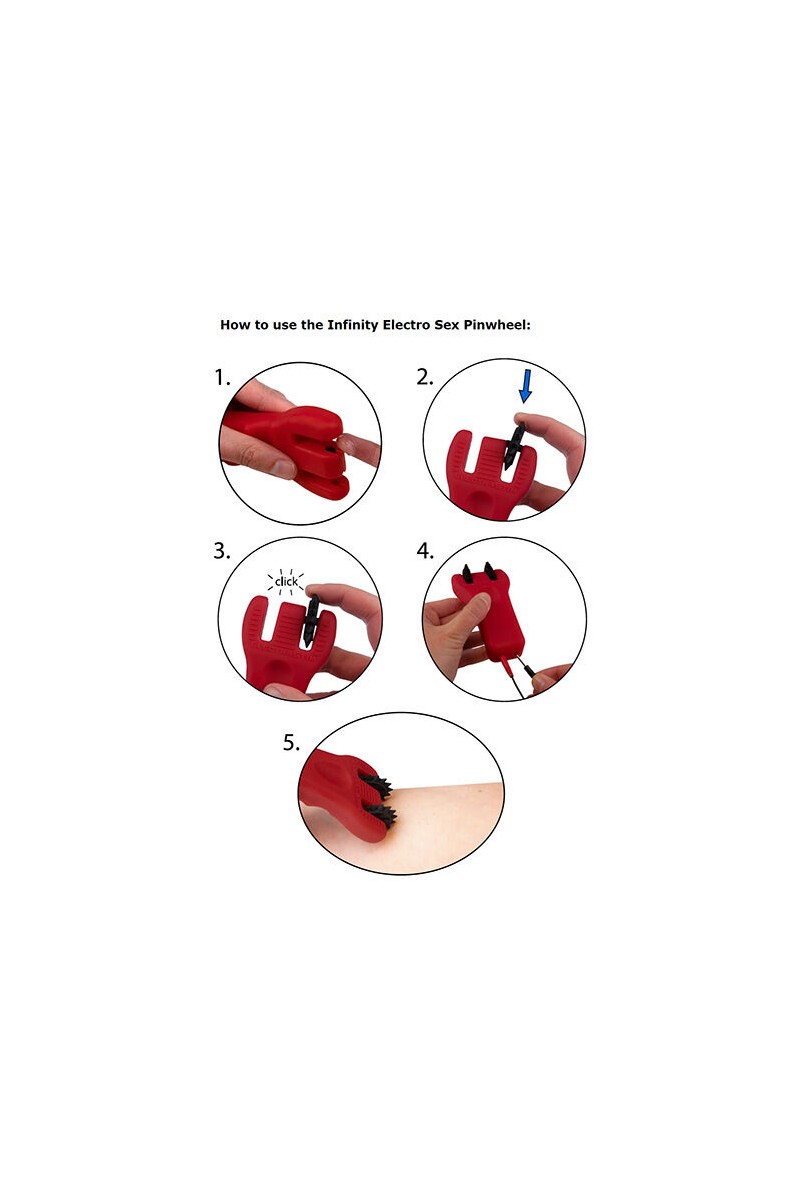 How to use the Infinity Electro Sex Pinwheel:

1.

2.

3.

click

4.

5.